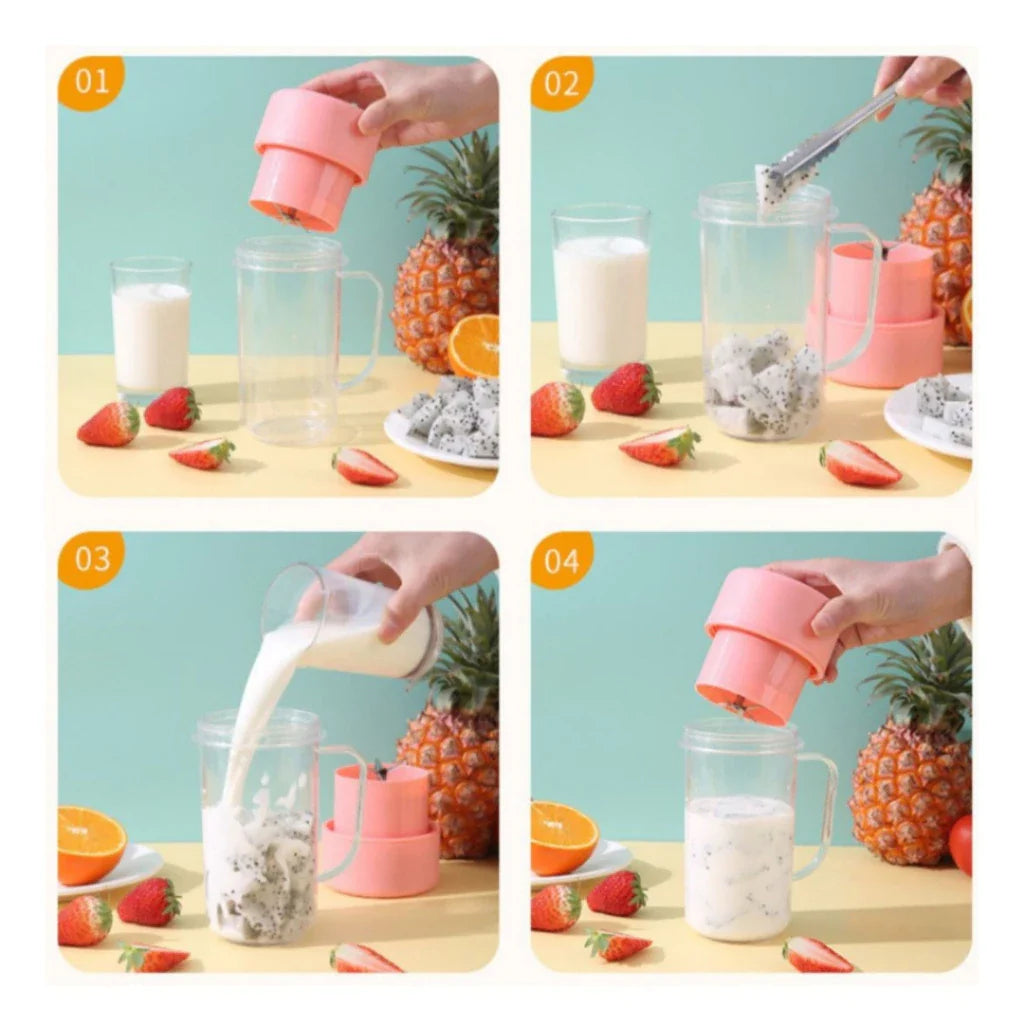 01

02

03

04